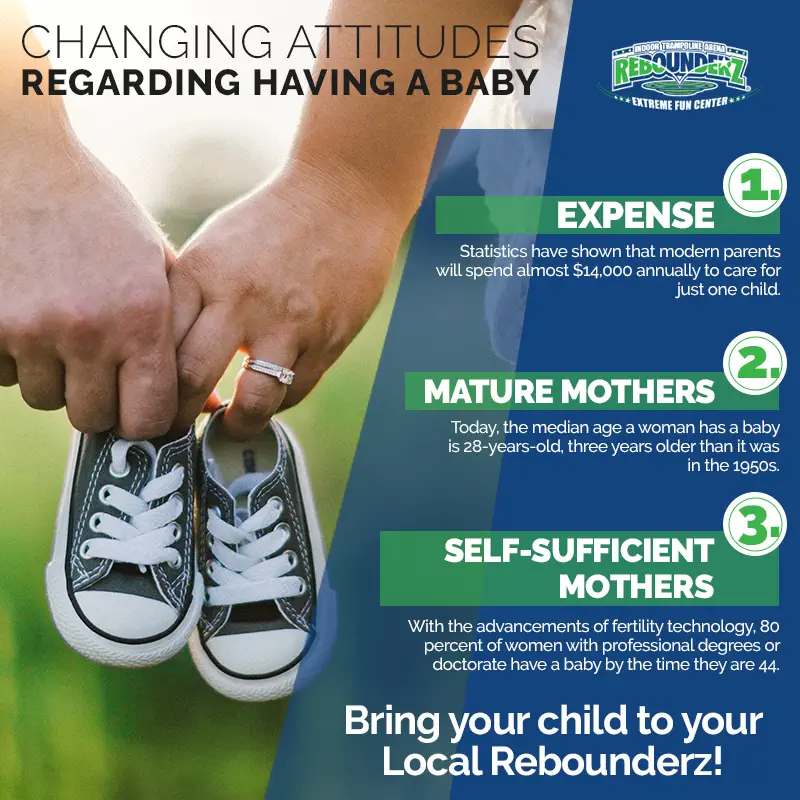 CHANGING ATTITUDES
REGARDING HAVING A BABY

INDOOR TRAMPOLINE ARENA
REBOUNDERZ
EXTREME FUN CENTER

1.
EXPENSE
Statistics have shown that modern parents will spend almost $14,000 annually to care for just one child.

2.
MATURE MOTHERS
Today, the median age a woman has a baby is 28-years-old, three years older than it was in the 1950s.

3.
SELF-SUFFICIENT MOTHERS
With the advancements of fertility technology, 80 percent of women with professional degrees or doctorate have a baby by the time they are 44.

Bring your child to your Local Rebounderz!