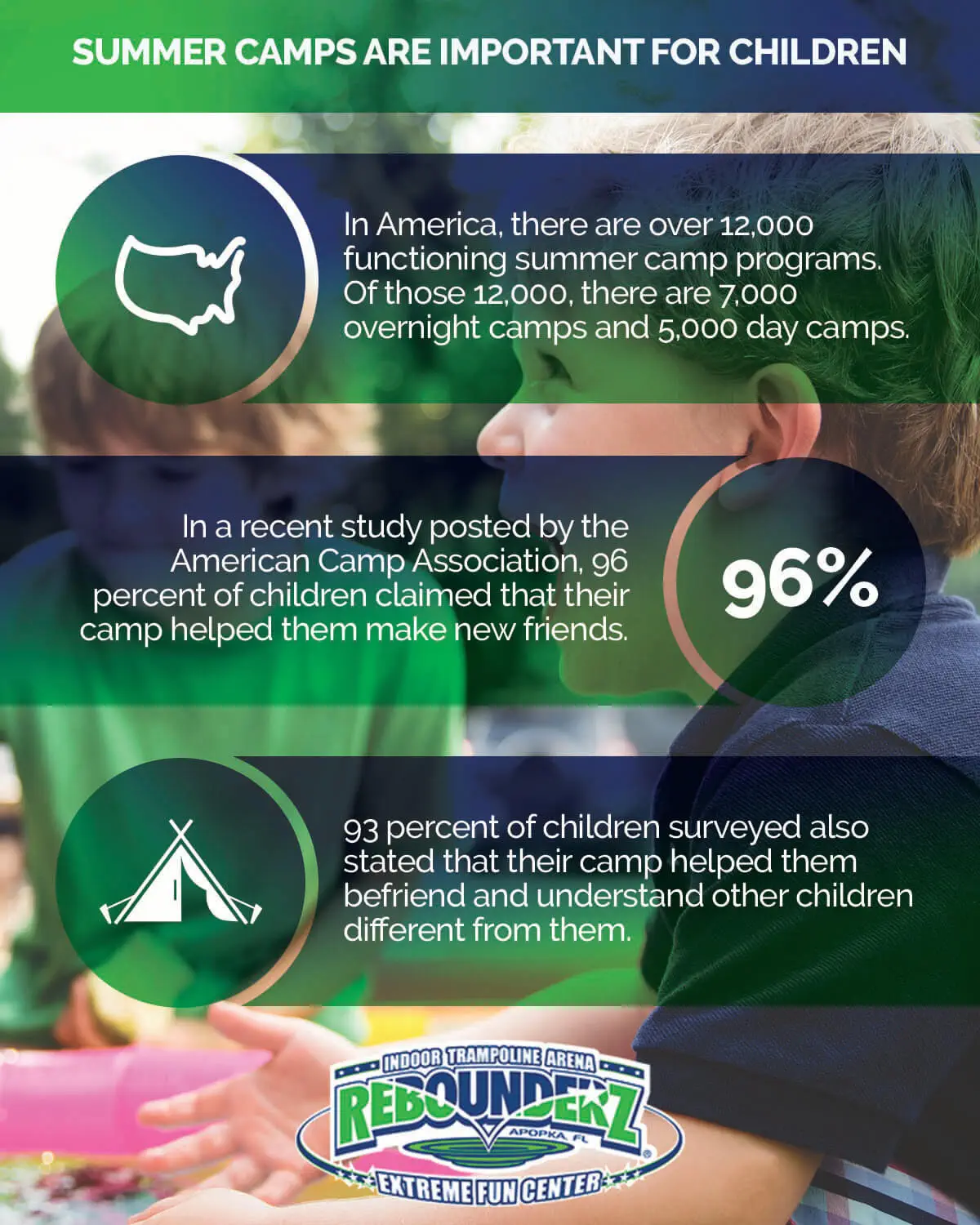 SUMMER CAMPS ARE IMPORTANT FOR CHILDREN

In America, there are over 12,000 functioning summer camp programs. Of those 12,000, there are 7,000 overnight camps and 5,000 day camps.

In a recent study posted by the American Camp Association, 96 percent of children claimed that their camp helped them make new friends.

96%

93 percent of children surveyed also stated that their camp helped them befriend and understand other children different from them.

INDOOR TRAMPOLINE ARENA
REBOUNDERZ
APOPKA, FL
EXTREME FUN CENTER