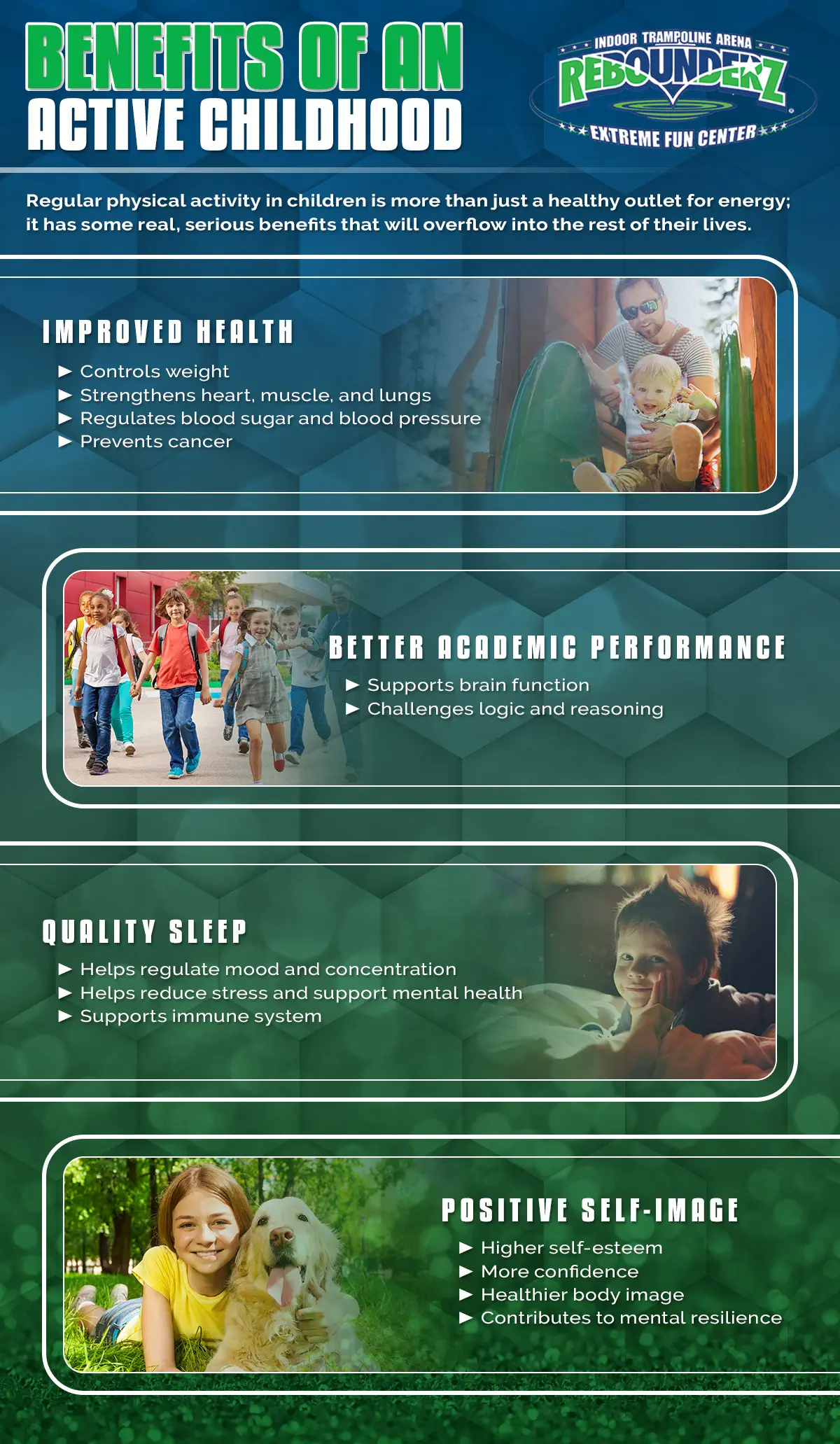 BENEFITS OF AN ACTIVE CHILDHOOD

INDOOR TRAMPOLINE ARENA
REBOUNDERZ
EXTREME FUN CENTER

Regular physical activity in children is more than just a healthy outlet for energy; it has some real, serious benefits that will overflow into the rest of their lives.

IMPROVED HEALTH
► Controls weight
► Strengthens heart, muscle, and lungs
► Regulates blood sugar and blood pressure
► Prevents cancer

BETTER ACADEMIC PERFORMANCE
► Supports brain function
► Challenges logic and reasoning

QUALITY SLEEP
► Helps regulate mood and concentration
► Helps reduce stress and support mental health
► Supports immune system

POSITIVE SELF-IMAGE
► Higher self-esteem
► More confidence
► Healthier body image
► Contributes to mental resilience