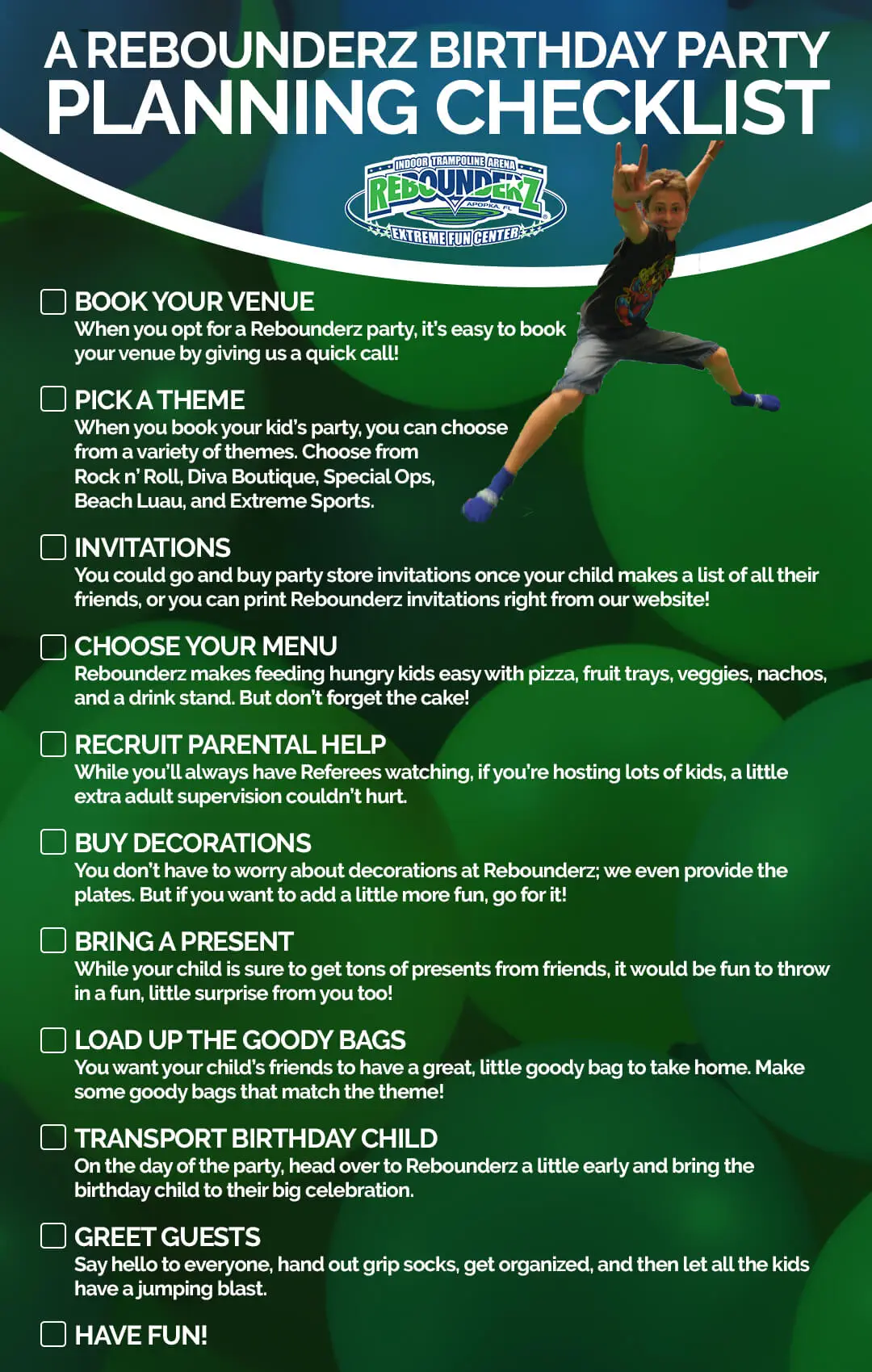 A REBOUNDERZ BIRTHDAY PARTY
PLANNING CHECKLIST

INDOOR TRAMPOLINE ARENA
REBOUNDERZ
APOPKA, FL
EXTREME FUN CENTER

BOOK YOUR VENUE
When you opt for a Rebounderz party, it's easy to book your venue by giving us a quick call!

PICK A THEME
When you book your kid's party, you can choose from a variety of themes. Choose from Rock n' Roll, Diva Boutique, Special Ops, Beach Luau, and Extreme Sports.

INVITATIONS
You could go and buy party store invitations once your child makes a list of all their friends, or you can print Rebounderz invitations right from our website!

CHOOSE YOUR MENU
Rebounderz makes feeding hungry kids easy with pizza, fruit trays, veggies, nachos, and a drink stand. But don't forget the cake!

RECRUIT PARENTAL HELP
While you'll always have Referees watching, if you're hosting lots of kids, a little extra adult supervision couldn't hurt.

BUY DECORATIONS
You don't have to worry about decorations at Rebounderz; we even provide the plates. But if you want to add a little more fun, go for it!

BRING A PRESENT
While your child is sure to get tons of presents from friends, it would be fun to throw in a fun, little surprise from you too!

LOAD UP THE GOODY BAGS
You want your child's friends to have a great, little goody bag to take home. Make some goody bags that match the theme!

TRANSPORT BIRTHDAY CHILD
On the day of the party, head over to Rebounderz a little early and bring the birthday child to their big celebration.

GREET GUESTS
Say hello to everyone, hand out grip socks, get organized, and then let all the kids have a jumping blast.

HAVE FUN!